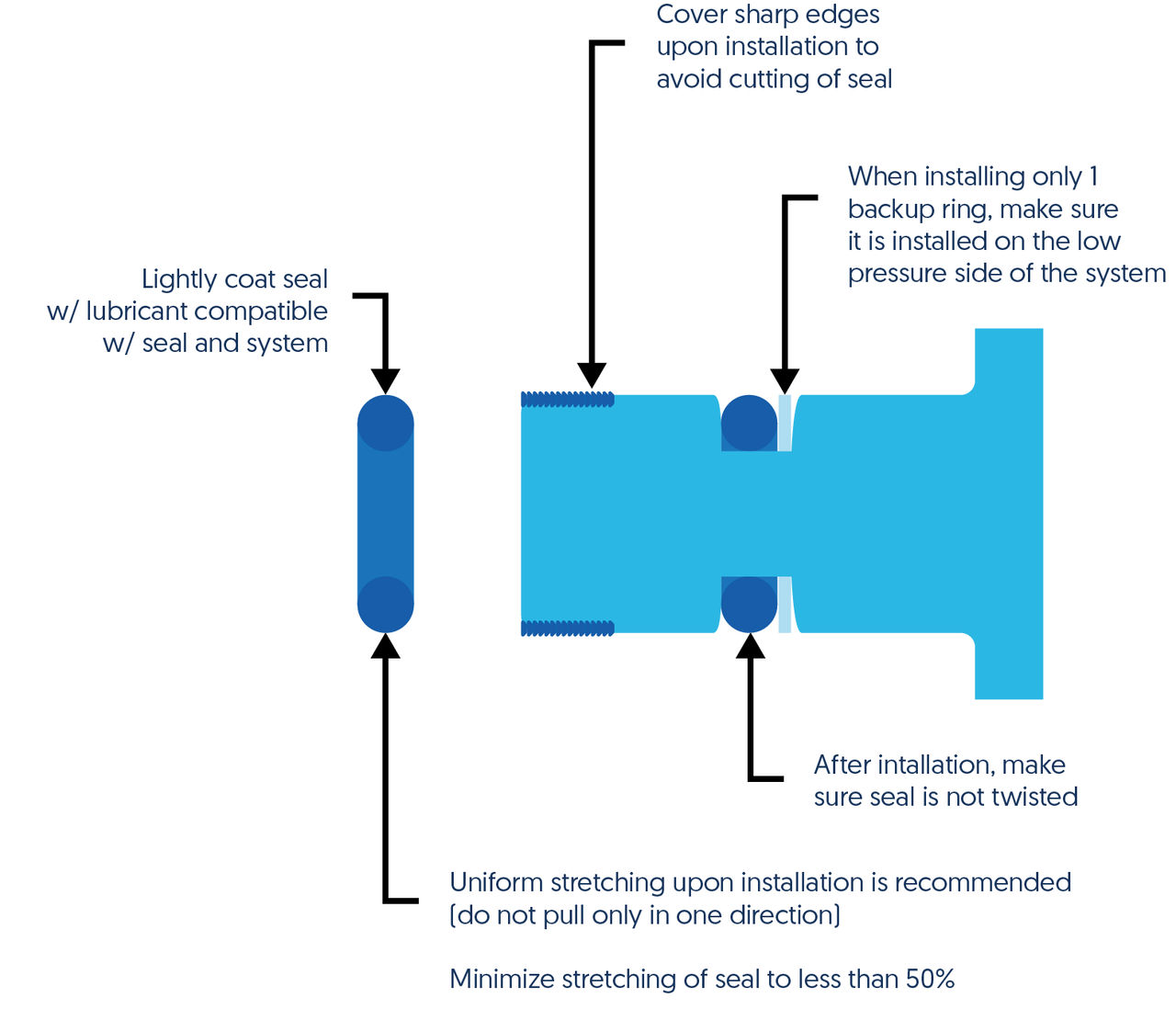 Cover sharp edges upon installation to avoid cutting of seal

When installing only 1 backup ring, make sure it is installed on the low pressure side of the system

Lightly coat seal w/ lubricant compatible w/ seal and system

After intallation, make sure seal is not twisted

Uniform stretching upon installation is recommended (do not pull only in one direction)

Minimize stretching of seal to less than 50%